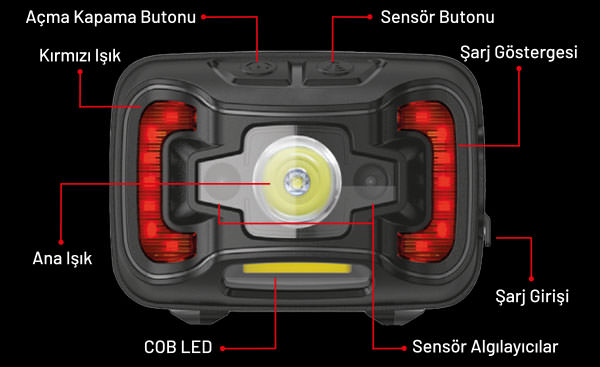 Açma Kapama Butonu
Sensör Butonu
Kırmızı Işık
Şarj Göstergesi
Ana Işık
Şarj Girişi
COB LED
Sensör Algılayıcılar